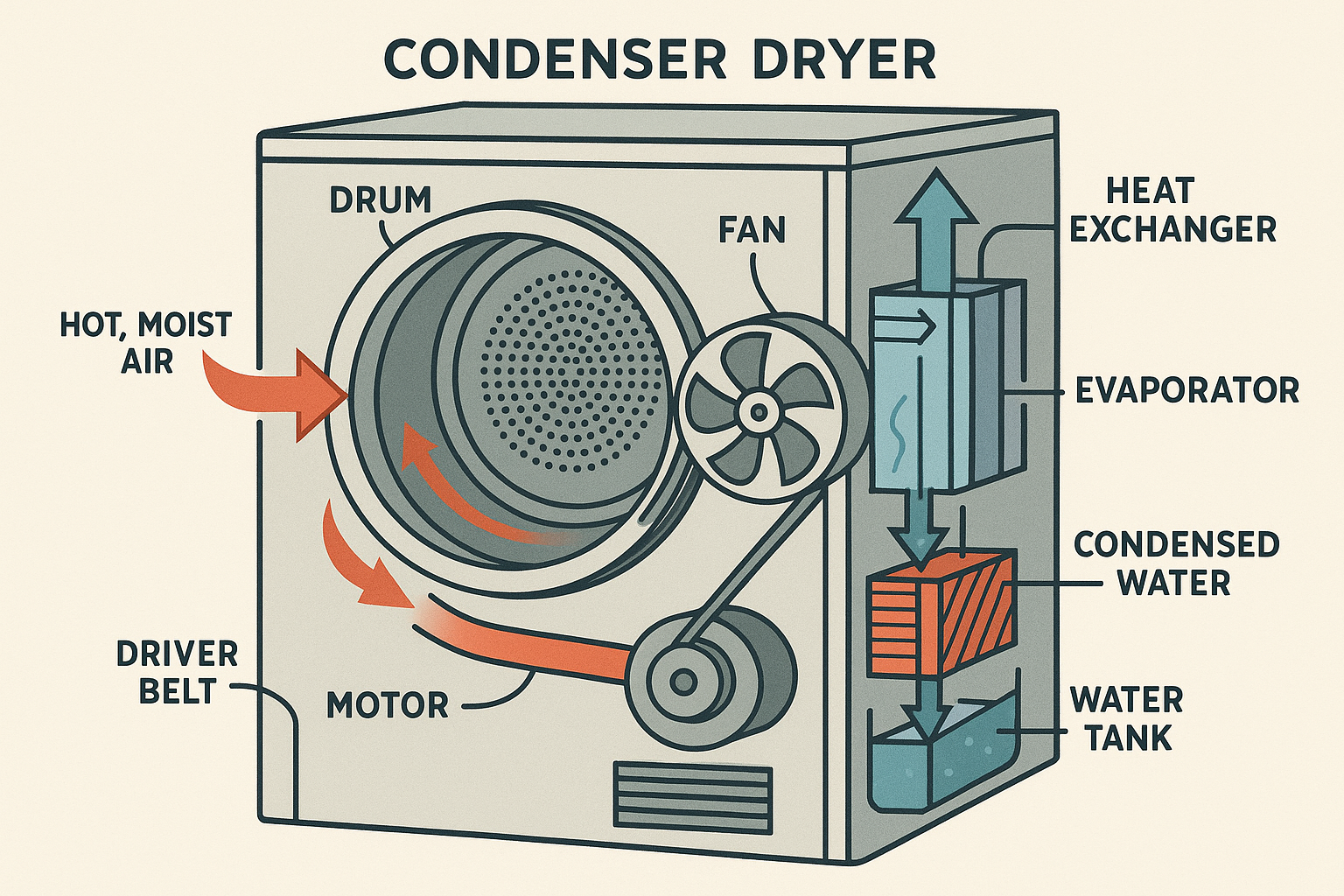 CONDENSER DRYER

DRUM

FAN

HEAT EXCHANGER

HOT, MOIST AIR

EVAPORATOR

CONDENSED WATER

DRIVER BELT

MOTOR

WATER TANK